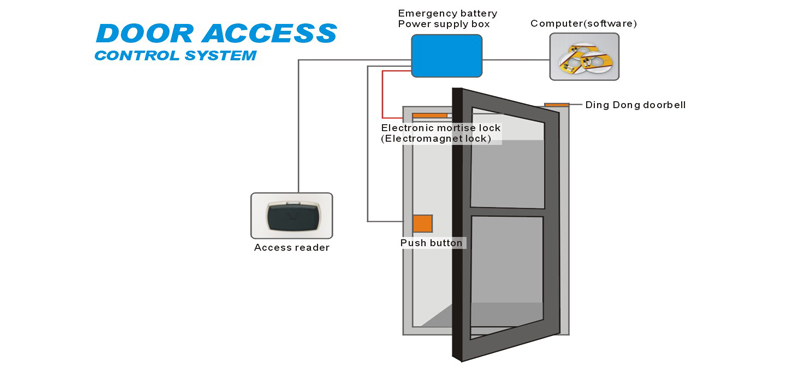 DOOR ACCESS
CONTROL SYSTEM

Emergency battery
Power supply box

Computer(software)

Ding Dong doorbell

Electronic mortise lock
(Electromagnet lock)

Access reader

Push button